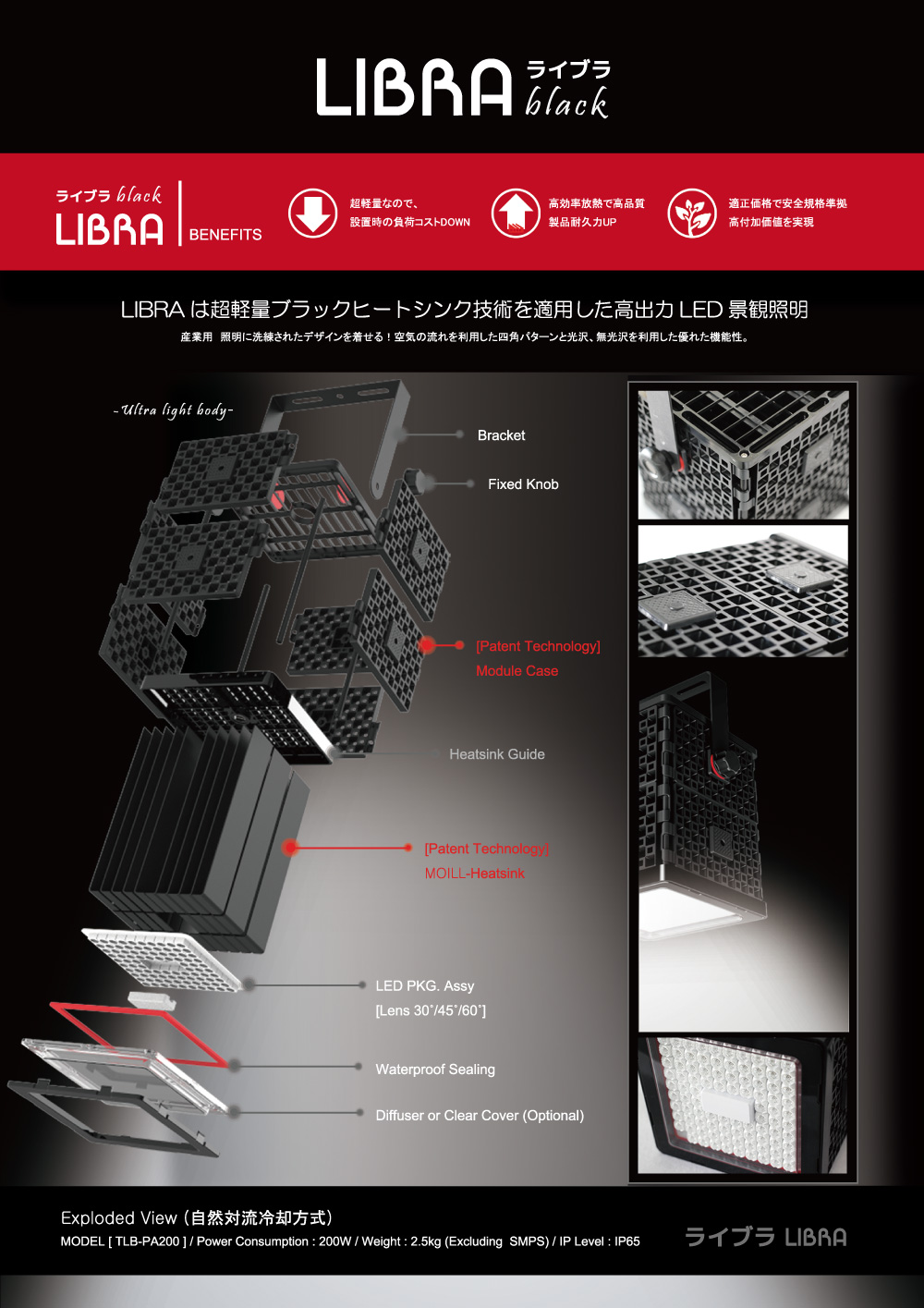 LIBRA ライブラ black

ライブラ black
LIBRA
BENEFITS

超軽量なので、
設置時の負荷コストDOWN

高効率放熱で高品質
製品耐久力UP

適正価格で安全規格準拠
高付加価値を実現

LIBRA は超軽量ブラックヒートシンク技術を適用した高出力 LED 景観照明

産業用 照明に洗練されたデザインを着せる！空気の流れを利用した四角パターンと光沢、無光沢を利用した優れた機能性。

-Ultra light body-

Bracket

Fixed Knob

[Patent Technology]
Module Case

Heatsink Guide

[Patent Technology]
MOILL-Heatsink

LED PKG. Assy
[Lens 30˚/45˚/60˚]

Waterproof Sealing

Diffuser or Clear Cover (Optional)

Exploded View (自然対流冷却方式)
MODEL [ TLB-PA200 ] / Power Consumption : 200W / Weight : 2.5kg (Excluding SMPS) / IP Level : IP65

ライブラ LIBRA